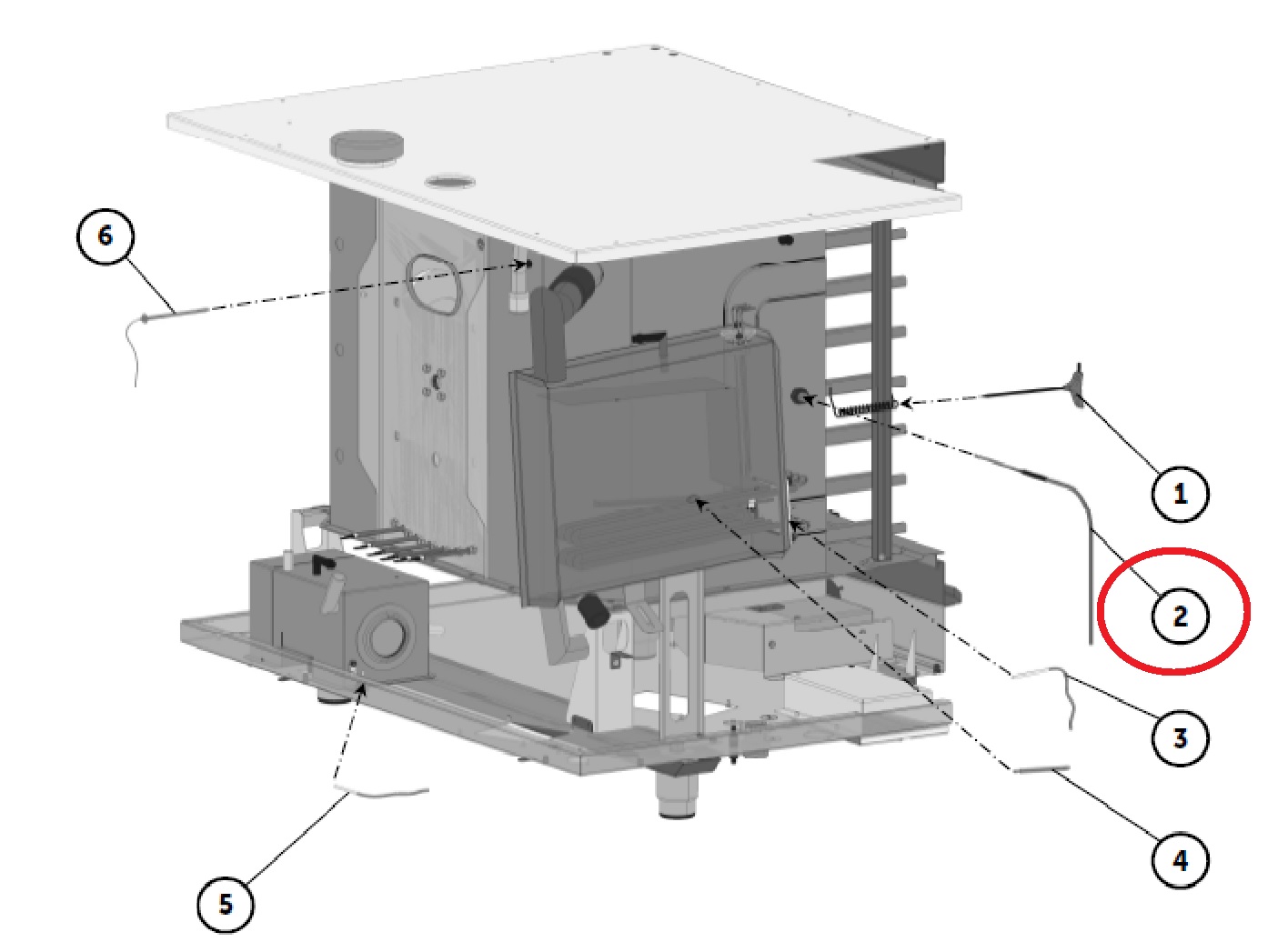 6
1
2
3
4
5