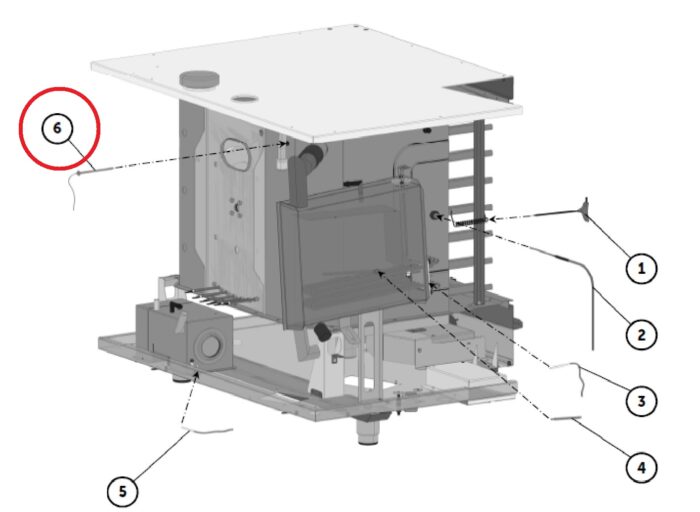 6
1
2
3
4
5